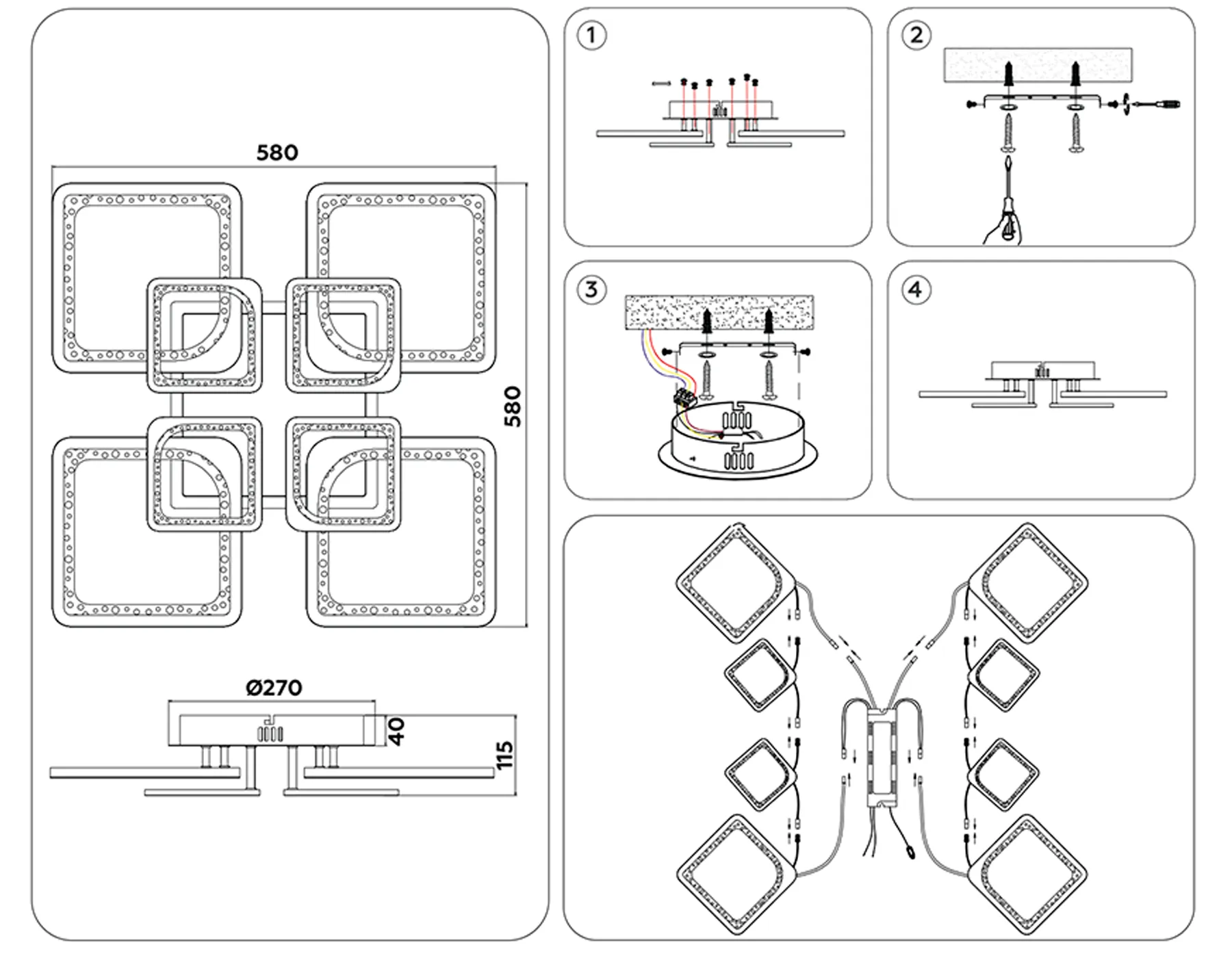 580

580

Ø270

40

115

1

2

3

4