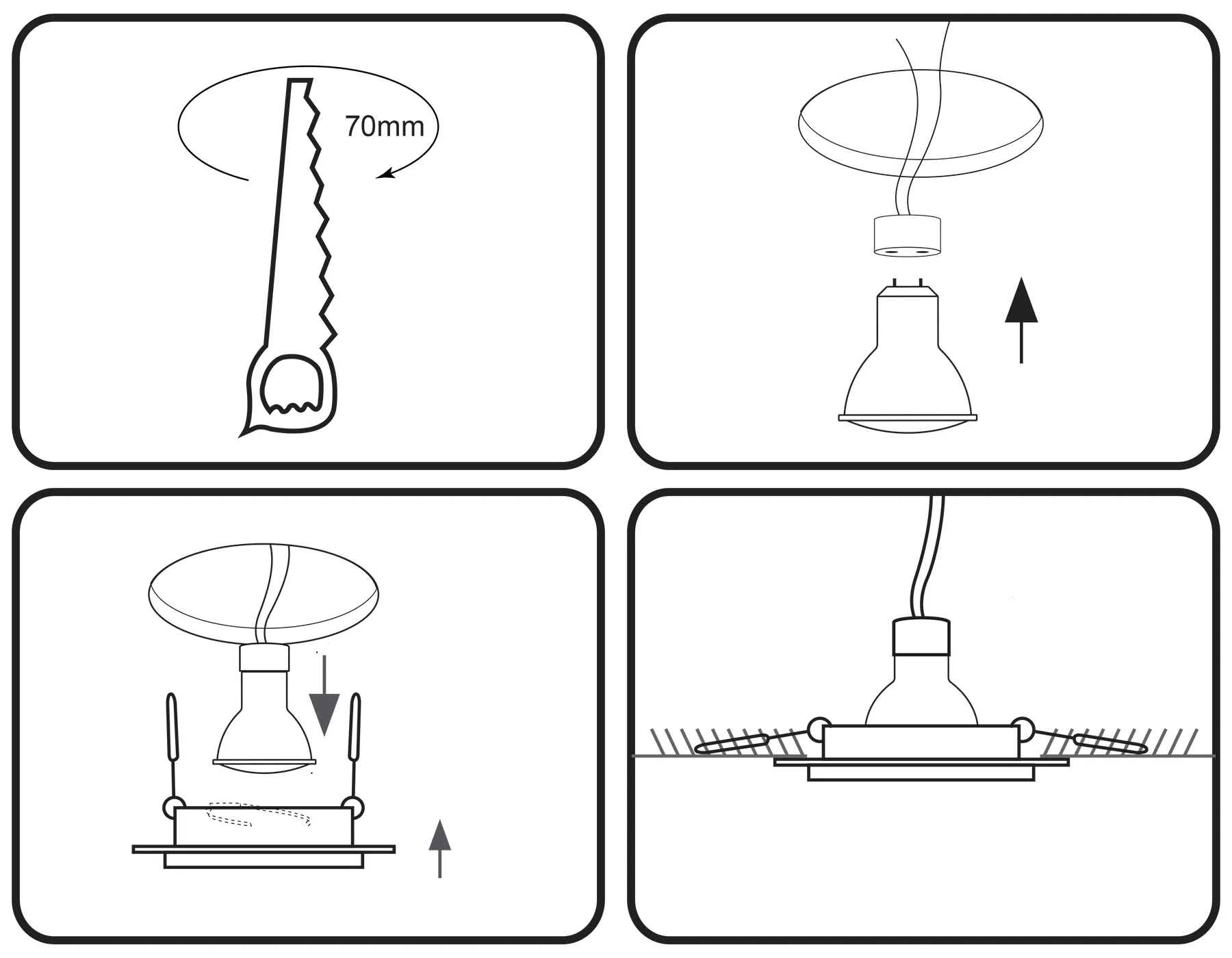 70mm