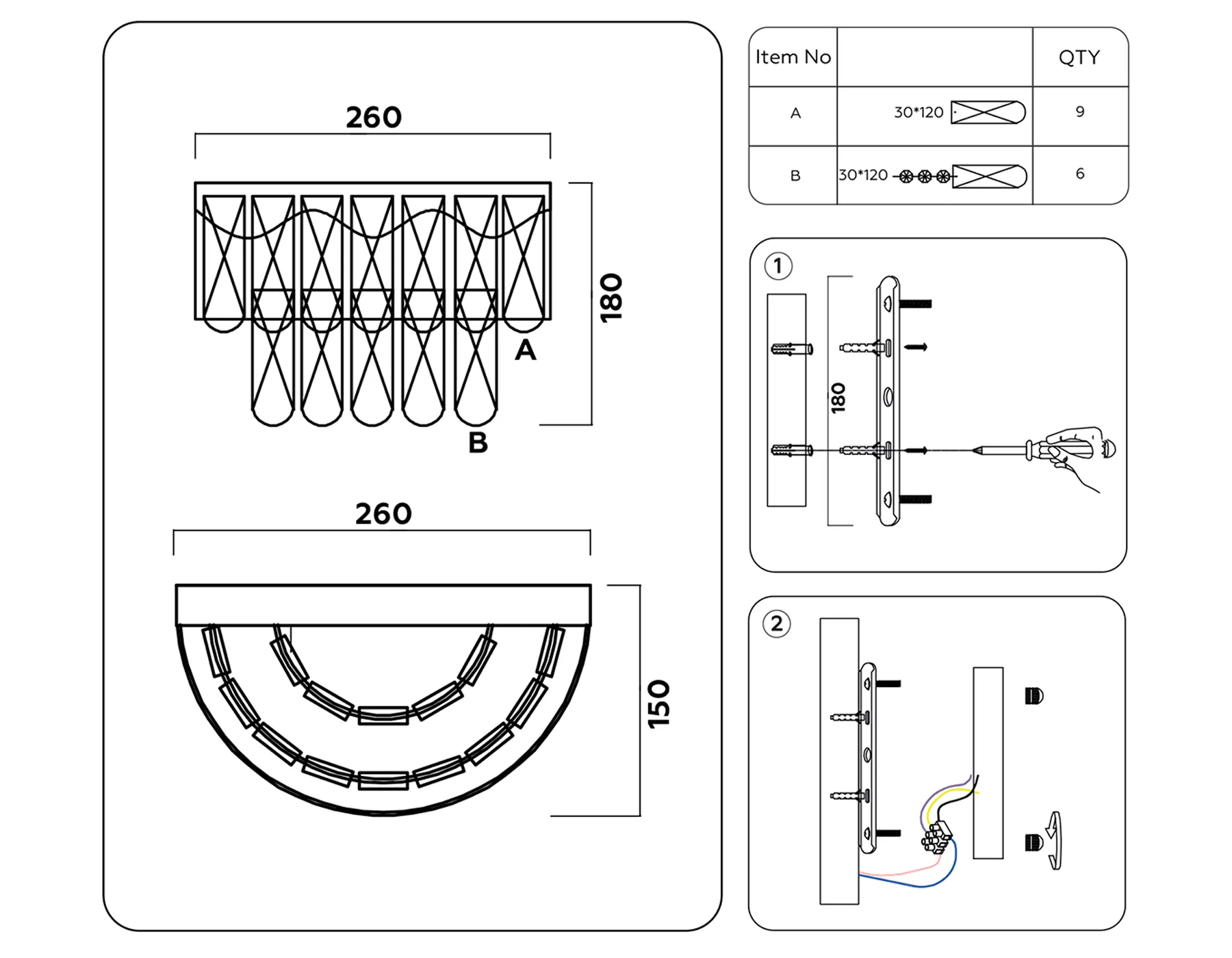 260

180

A

B

260

150

| Item No | | QTY |
|---|---|---|
| A | 30*120 | 9 |
| B | 30*120 | 6 |

1

180

2