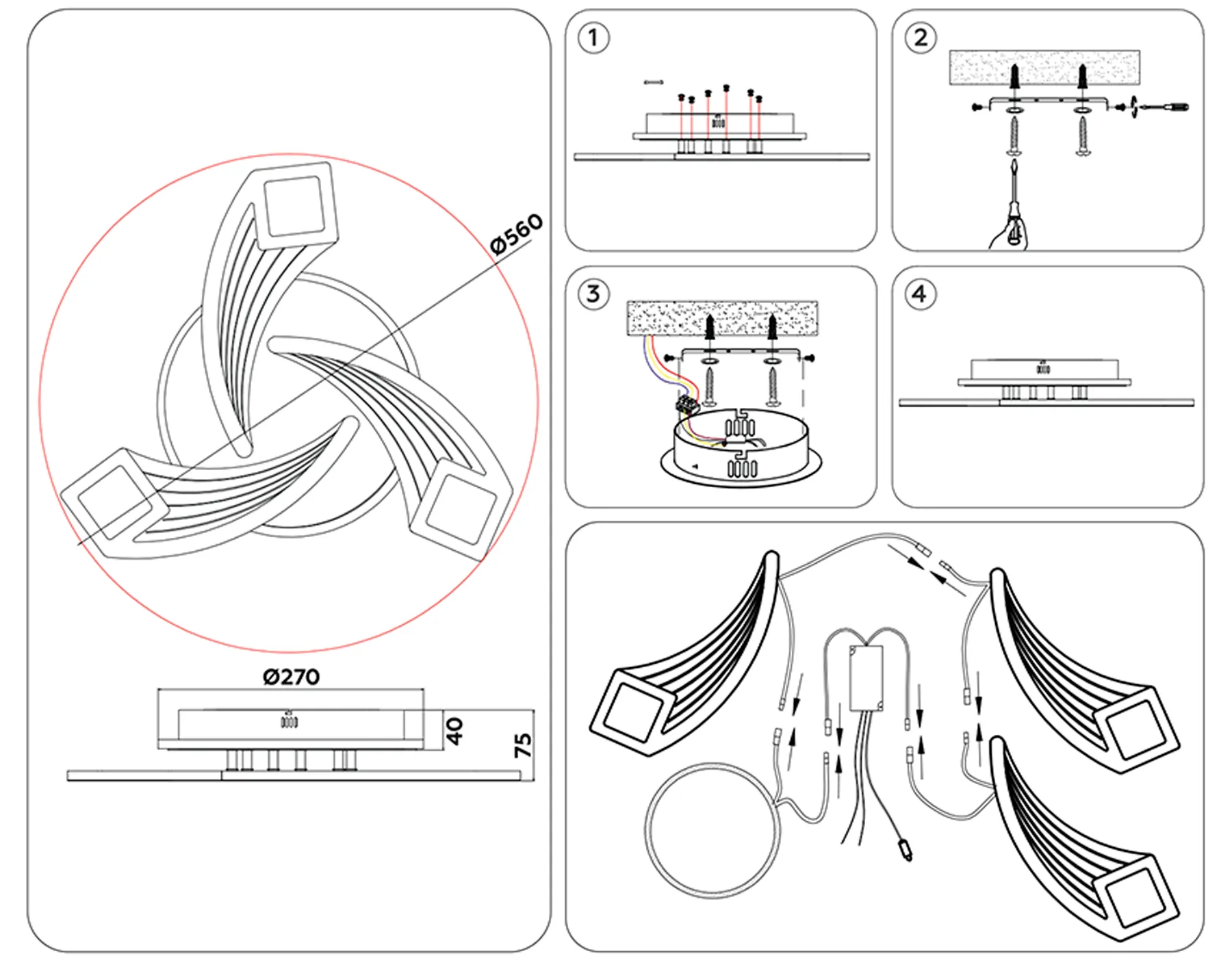 Ø560

Ø270

40

75

1

2

3

4